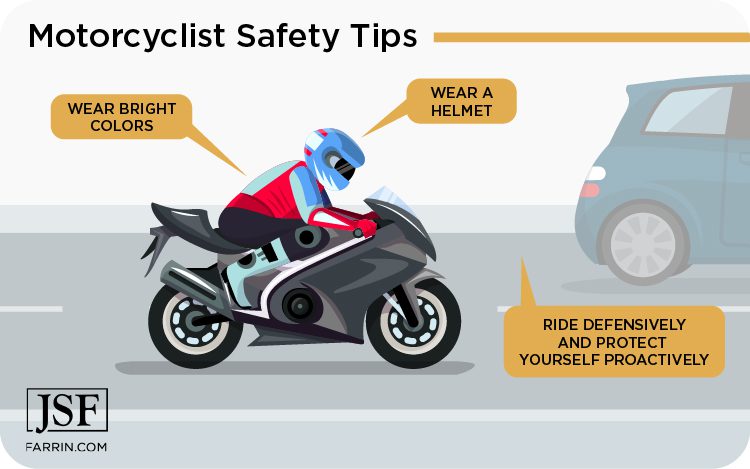 Motorcyclist Safety Tips

WEAR BRIGHT COLORS

WEAR A HELMET

RIDE DEFENSIVELY AND PROTECT YOURSELF PROACTIVELY

JSF
FARRIN.COM